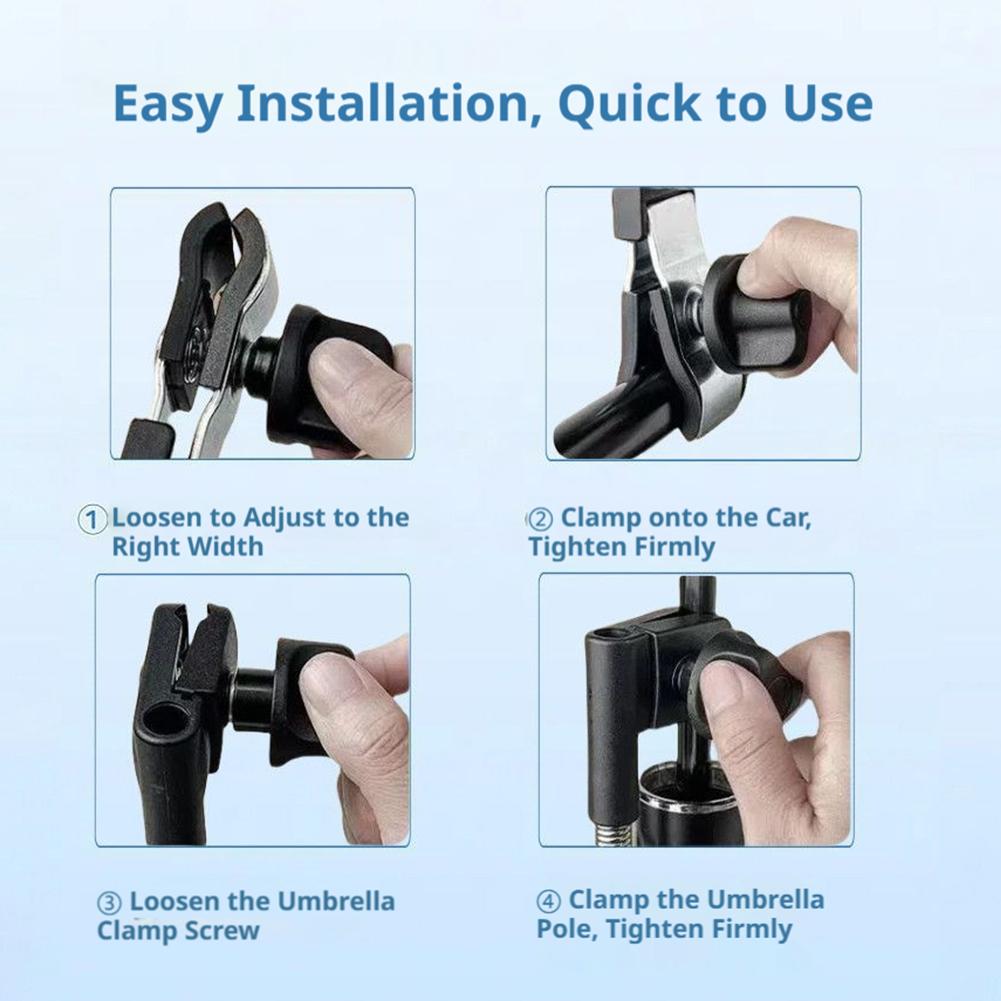 Easy Installation, Quick to Use

① Loosen to Adjust to the Right Width

② Clamp onto the Car, Tighten Firmly

③ Loosen the Umbrella Clamp Screw

④ Clamp the Umbrella Pole, Tighten Firmly